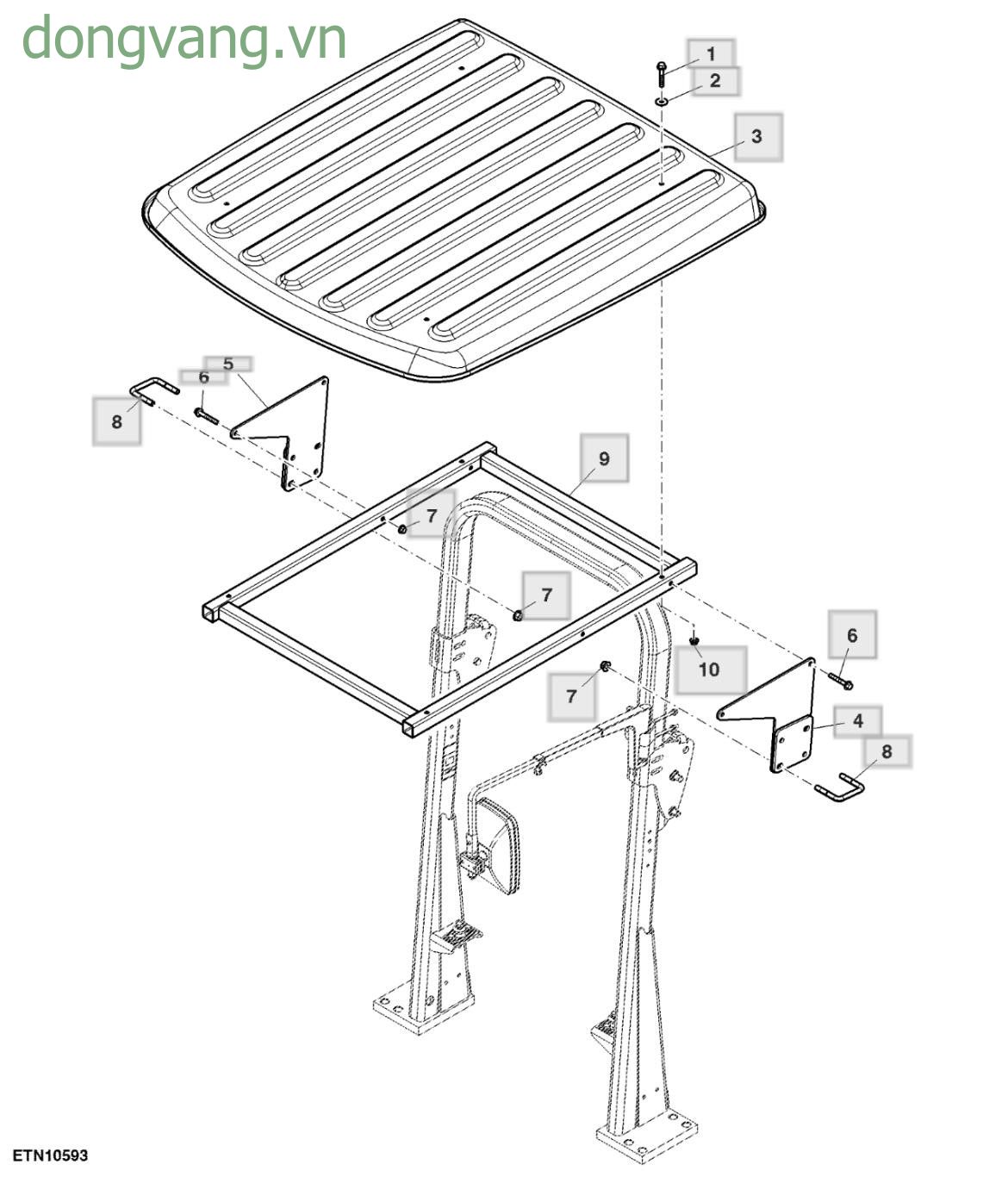 dongvang.vn

1
2
3
5
6
8
9
7
7
6
10
7
4
8

ETN10593